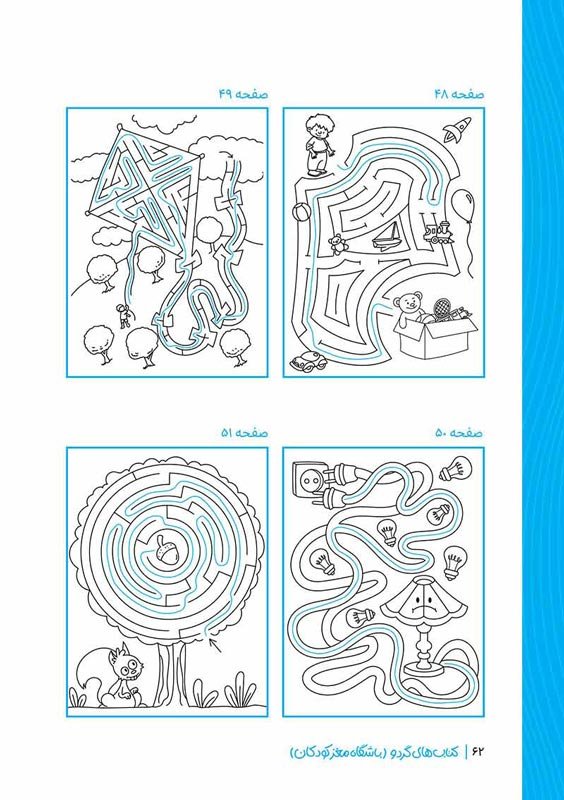 صفحه ۴۸

صفحه ۴۹

صفحه ۵۰

صفحه ۵۱

۶۲ | کتاب‌های گردو (باشگاه مغز کودکان)