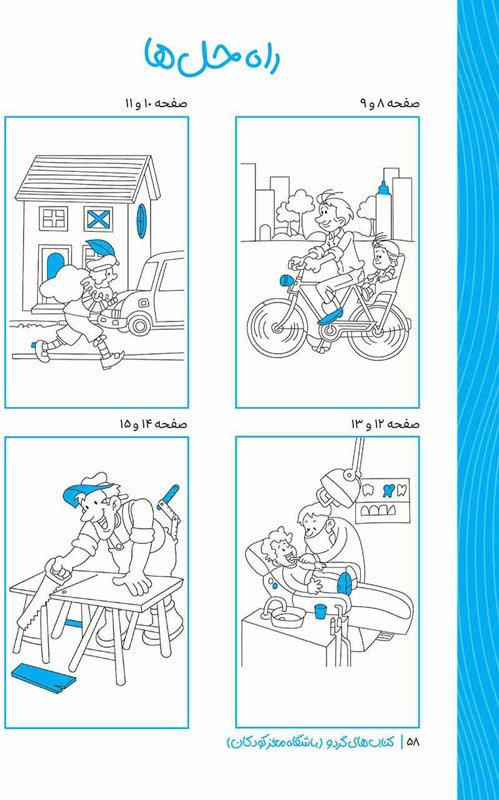 راه حل ها

صفحه ۸ و ۹

صفحه ۱۰ و ۱۱

صفحه ۱۲ و ۱۳

صفحه ۱۴ و ۱۵

۵۸ | کتاب های گردو (باشگاه مغز کودکان)