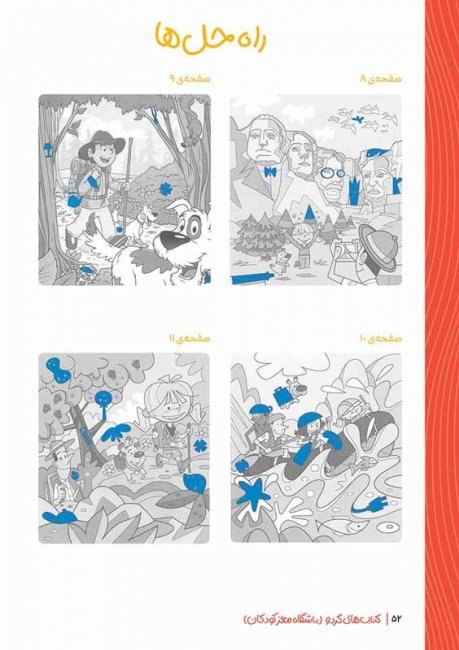 راه‌حل‌ها

صفحه‌ی ۸

صفحه‌ی ۹

صفحه‌ی ۱۰

صفحه‌ی ۱۱

۵۲ | کتاب‌های گردو (باشگاه مغز کودکان)