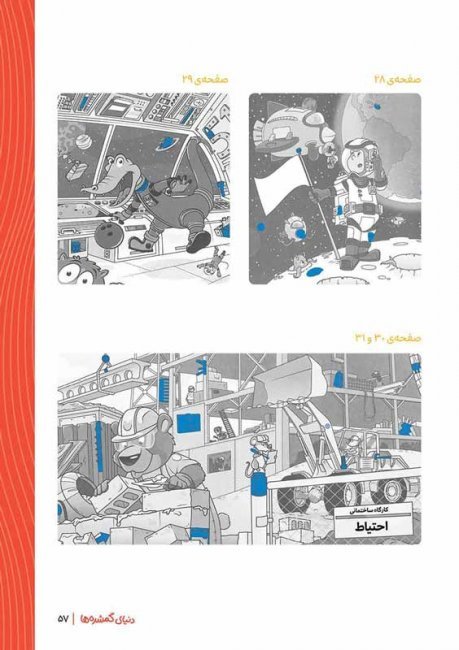 صفحه‌ی ۲۸

صفحه‌ی ۲۹

صفحه‌ی ۳۰ و ۳۱

کارگاه ساختمانی
احتیاط

دنیای گمشده‌ها | ۵۷